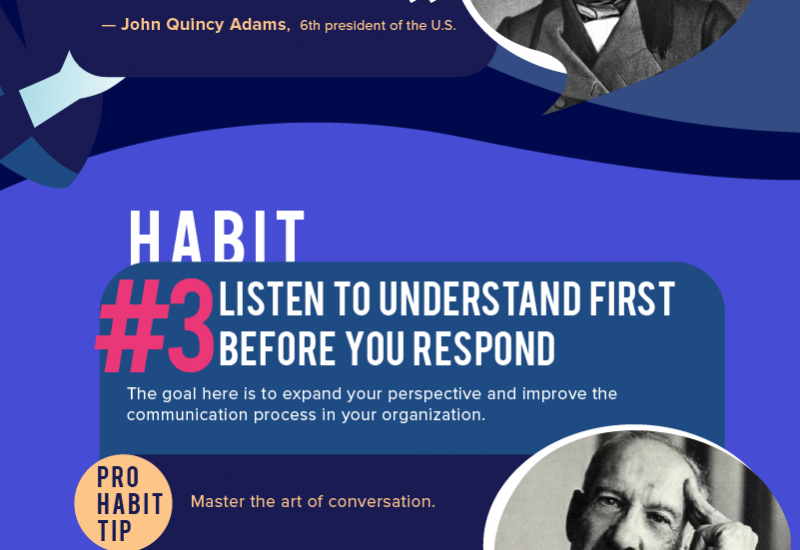 — John Quincy Adams, 6th president of the U.S.

HABIT

#3 LISTEN TO UNDERSTAND FIRST BEFORE YOU RESPOND

The goal here is to expand your perspective and improve the communication process in your organization.

PRO HABIT TIP

Master the art of conversation.